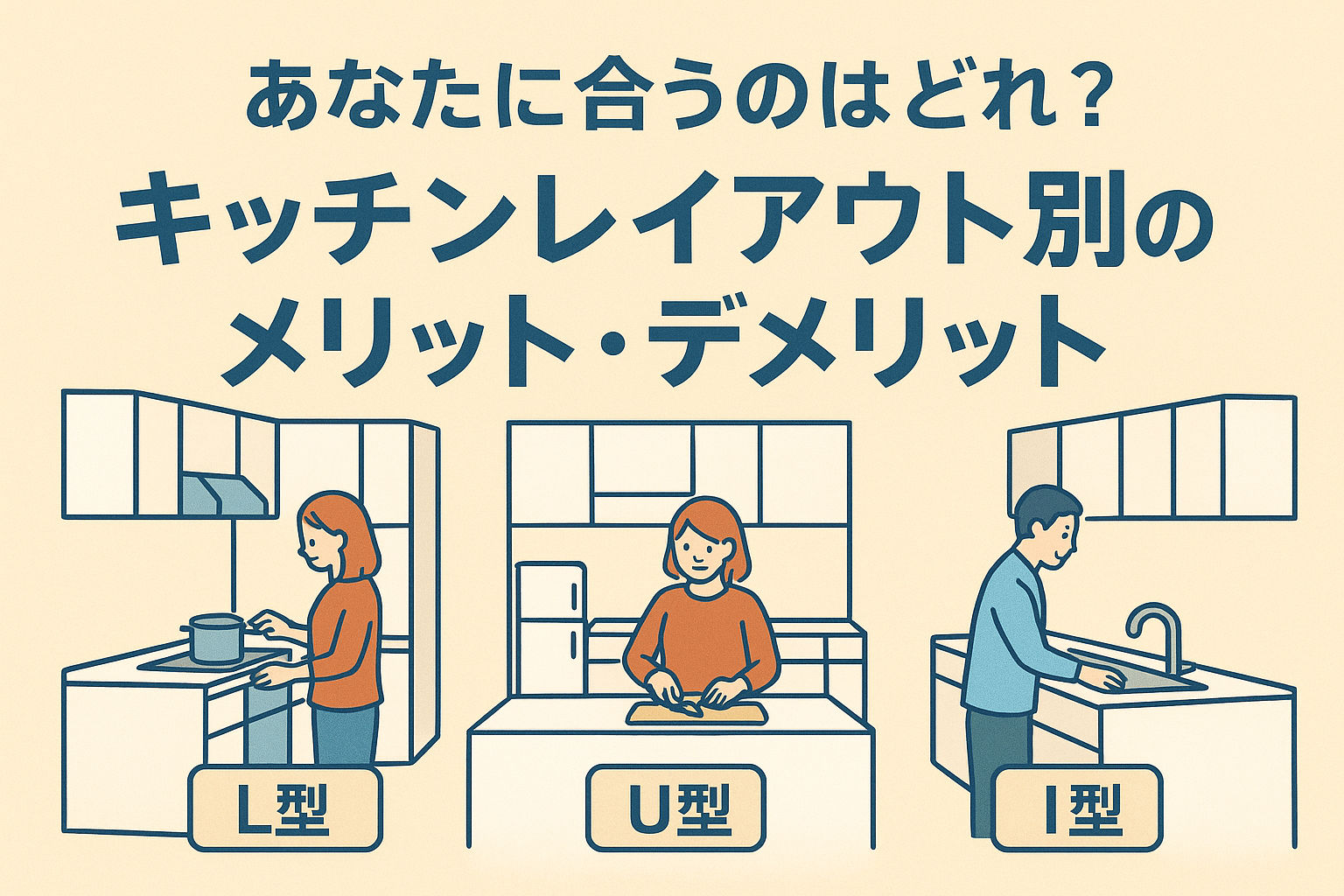 あなたに合うのはどれ？
キッチンレイアウト別のメリット・デメリット

L型

U型

I型