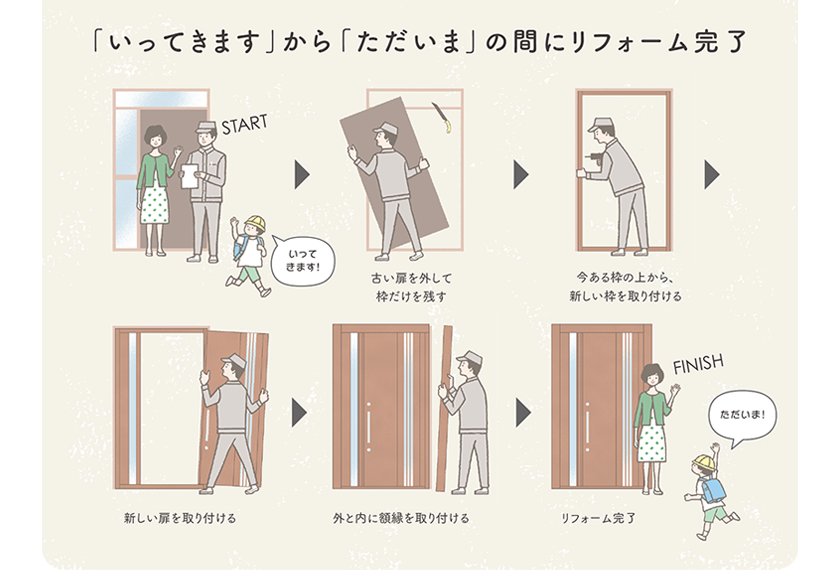 「いってきます」から「ただいま」の間にリフォーム完了

START

いってきます!

古い扉を外して枠だけを残す

今ある枠の上から、新しい枠を取り付ける

新しい扉を取り付ける

外と内に額縁を取り付ける

FINISH

ただいま!

リフォーム完了